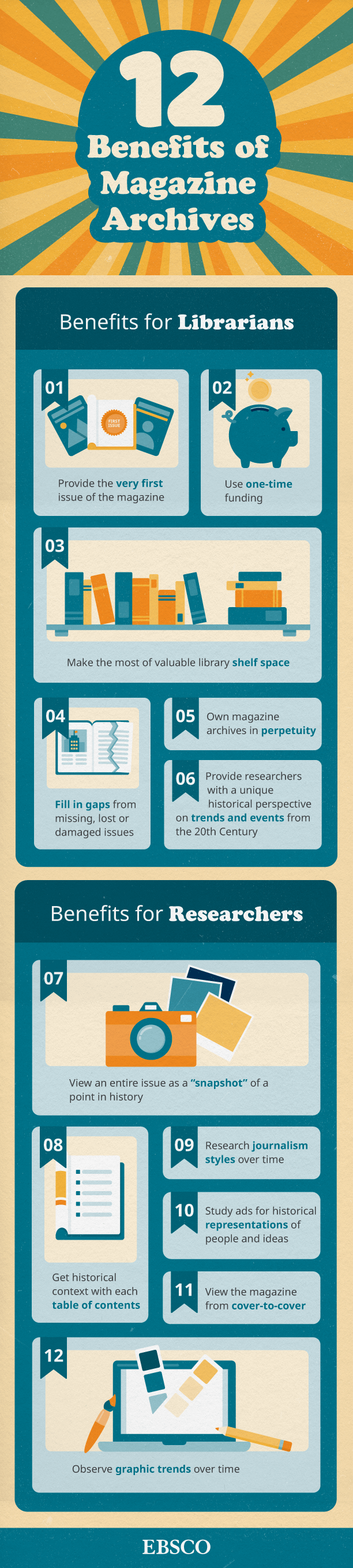 12
Benefits of Magazine Archives

Benefits for Librarians

01
FIRST ISSUE
Provide the very first issue of the magazine

02
Use one-time funding

03
Make the most of valuable library shelf space

04
Fill in gaps from missing, lost or damaged issues

05
Own magazine archives in perpetuity

06
Provide researchers with a unique historical perspective on trends and events from the 20th Century

Benefits for Researchers

07
View an entire issue as a "snapshot" of a point in history

08
Get historical context with each table of contents

09
Research journalism styles over time

10
Study ads for historical representations of people and ideas

11
View the magazine from cover-to-cover

12
Observe graphic trends over time

EBSCO