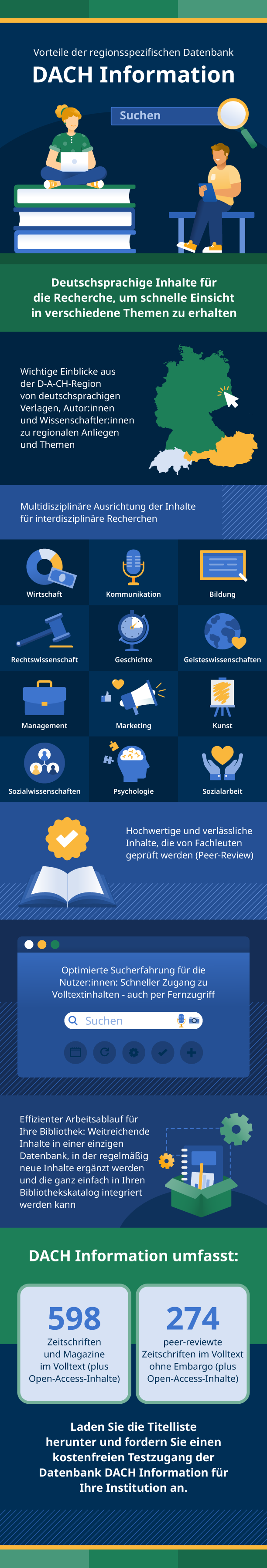 Vorteile der regionsspezifischen Datenbank

DACH Information

Suchen

Deutschsprachige Inhalte für die Recherche, um schnelle Einsicht in verschiedene Themen zu erhalten

Wichtige Einblicke aus der D-A-CH-Region von deutschsprachigen Verlagen, Autor:innen und Wissenschaftler:innen zu regionalen Anliegen und Themen

Multidisziplinäre Ausrichtung der Inhalte für interdisziplinäre Recherchen

Wirtschaft

Kommunikation

Bildung

Rechtswissenschaft

Geschichte

Geisteswissenschaften

Management

Marketing

Kunst

Sozialwissenschaften

Psychologie

Sozialarbeit

Hochwertige und verlässliche Inhalte, die von Fachleuten geprüft werden (Peer-Review)

Optimierte Sucherfahrung für die Nutzer:innen: Schneller Zugang zu Volltextinhalten - auch per Fernzugriff

Suchen

Effizienter Arbeitsablauf für Ihre Bibliothek: Weitreichende Inhalte in einer einzigen Datenbank, in der regelmäßig neue Inhalte ergänzt werden und die ganz einfach in Ihren Bibliothekskatalog integriert werden kann

DACH Information umfasst:

598
Zeitschriften und Magazine im Volltext (plus Open-Access-Inhalte)

274
peer-reviewte Zeitschriften im Volltext ohne Embargo (plus Open-Access-Inhalte)

Laden Sie die Titelliste herunter und fordern Sie einen kostenfreien Testzugang der Datenbank DACH Information für Ihre Institution an.