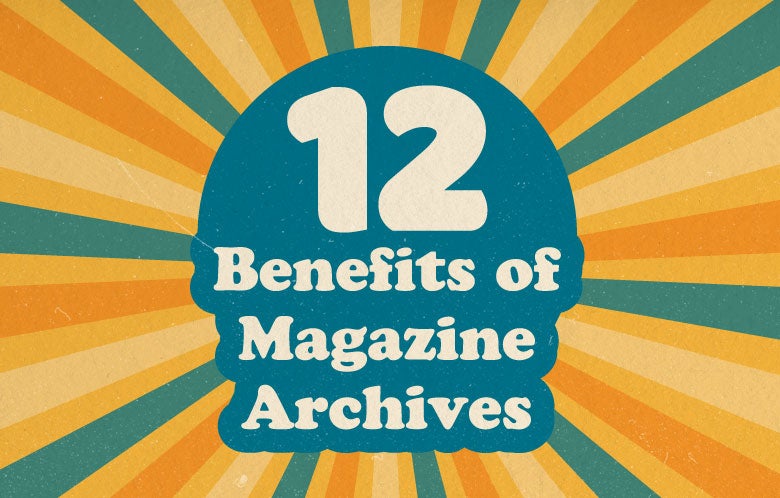 12
Benefits of Magazine Archives